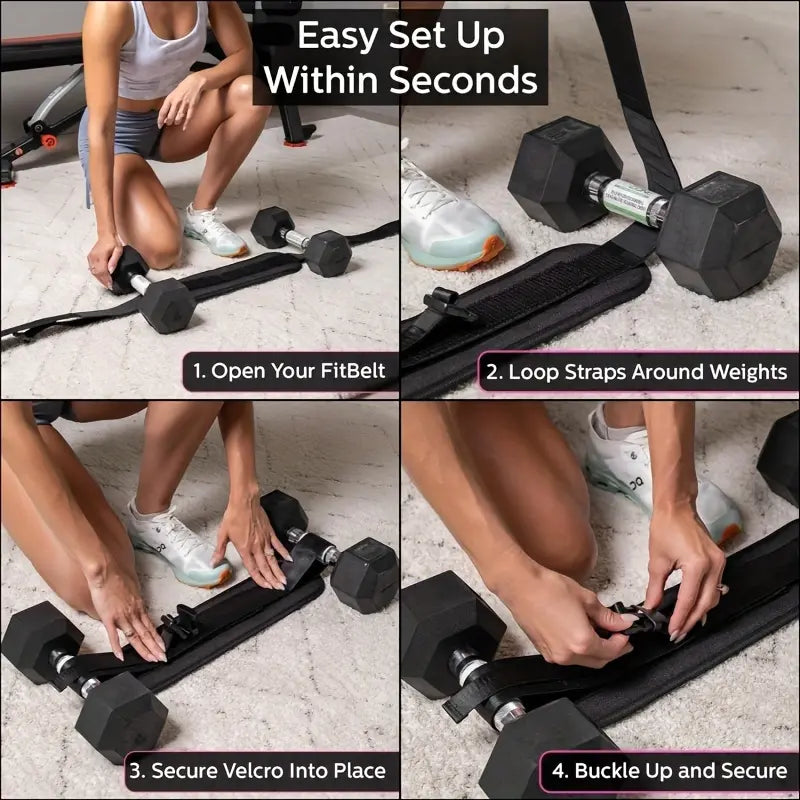 Easy Set Up Within Seconds

1. Open Your FitBelt

2. Loop Straps Around Weights

3. Secure Velcro Into Place

4. Buckle Up and Secure